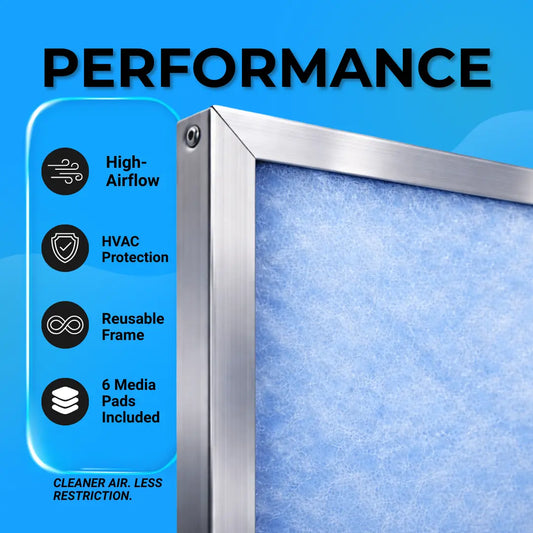 PERFORMANCE

High-Airflow

HVAC Protection

Reusable Frame

6 Media Pads Included

CLEANER AIR. LESS RESTRICTION.