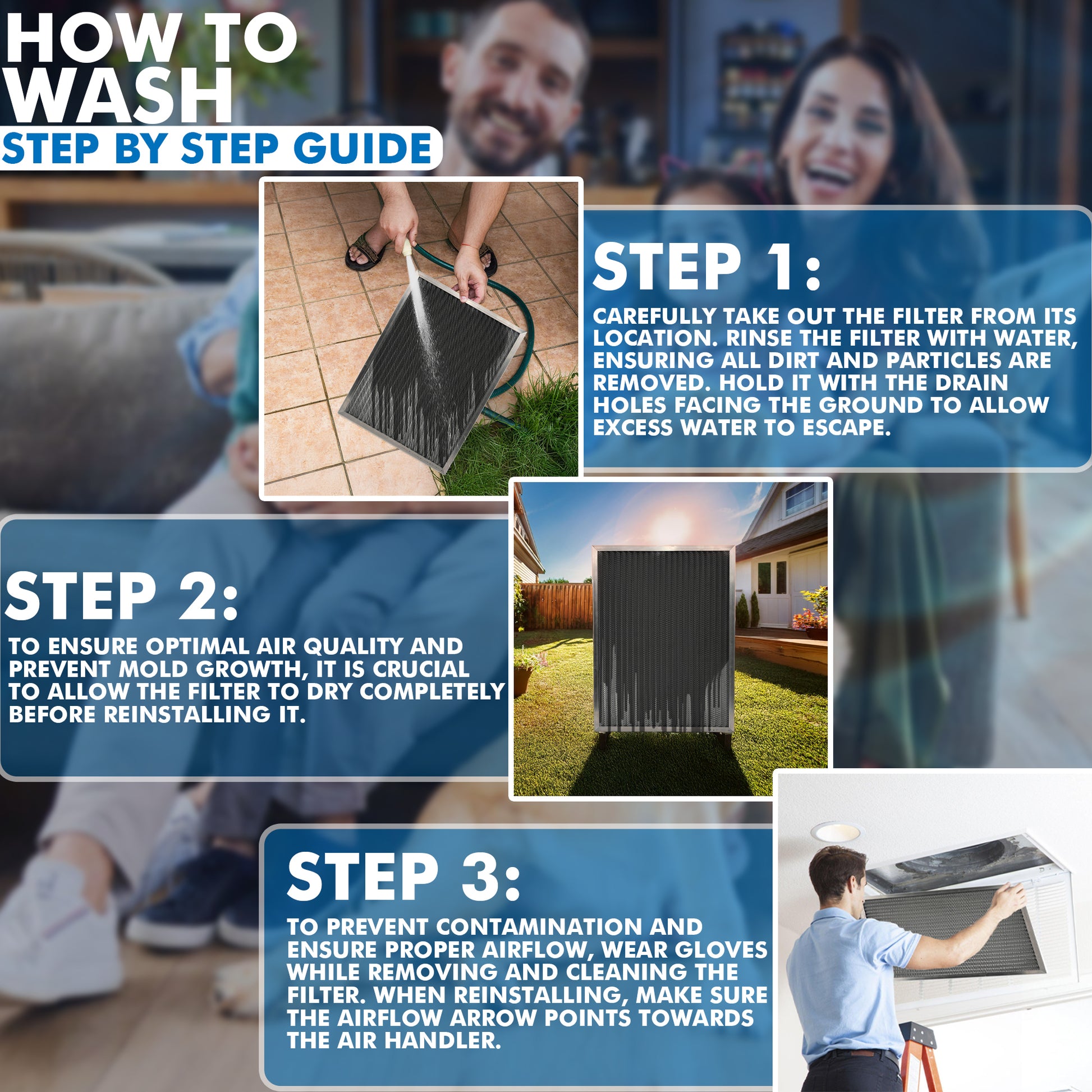 HOW TO WASH
STEP BY STEP GUIDE

STEP 1:
CAREFULLY TAKE OUT THE FILTER FROM ITS LOCATION. RINSE THE FILTER WITH WATER, ENSURING ALL DIRT AND PARTICLES ARE REMOVED. HOLD IT WITH THE DRAIN HOLES FACING THE GROUND TO ALLOW EXCESS WATER TO ESCAPE.

STEP 2:
TO ENSURE OPTIMAL AIR QUALITY AND PREVENT MOLD GROWTH, IT IS CRUCIAL TO ALLOW THE FILTER TO DRY COMPLETELY BEFORE REINSTALLING IT.

STEP 3:
TO PREVENT CONTAMINATION AND ENSURE PROPER AIRFLOW, WEAR GLOVES WHILE REMOVING AND CLEANING THE FILTER. WHEN REINSTALLING, MAKE SURE THE AIRFLOW ARROW POINTS TOWARDS THE AIR HANDLER.